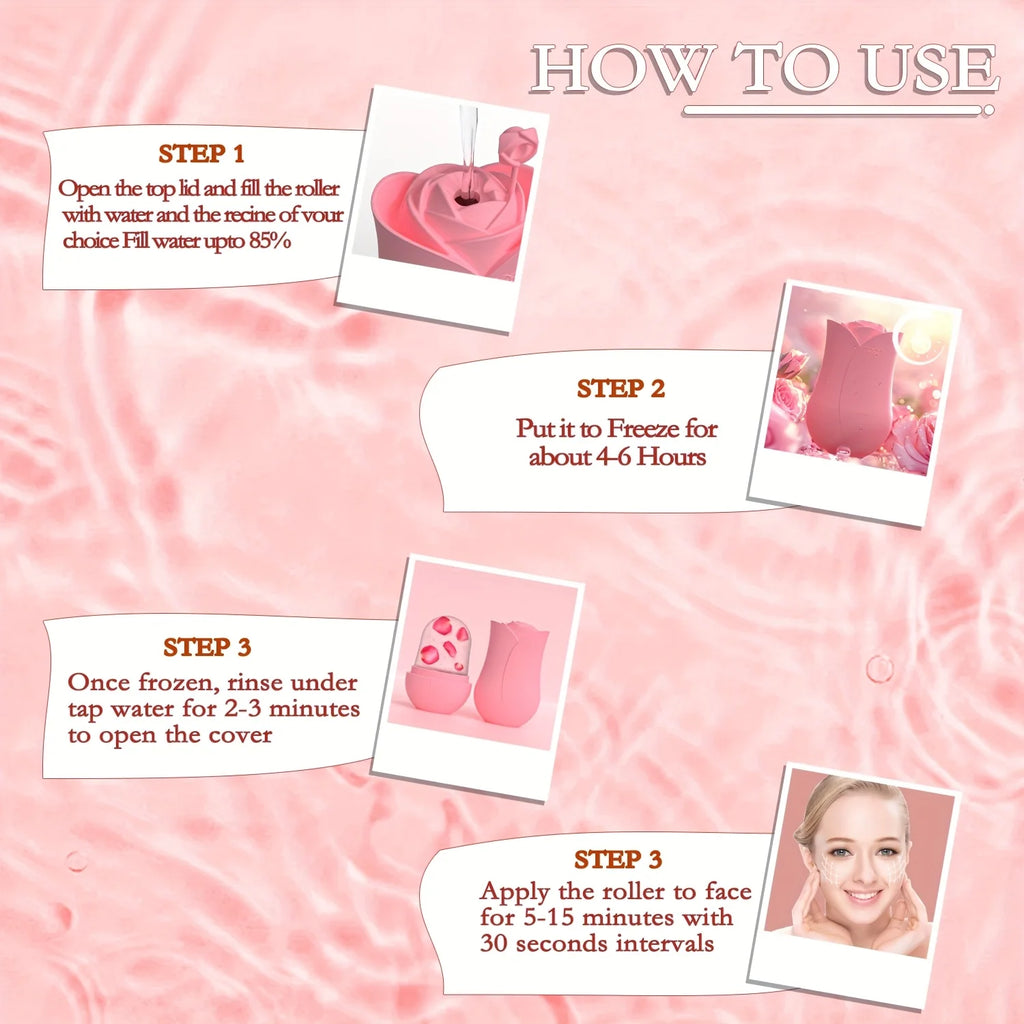 HOW TO USE

STEP 1
Open the top lid and fill the roller with water and the recine of vour choice Fill water upto 85%

STEP 2
Put it to Freeze for about 4-6 Hours

STEP 3
Once frozen, rinse under tap water for 2-3 minutes to open the cover

STEP 3
Apply the roller to face for 5-15 minutes with 30 seconds intervals